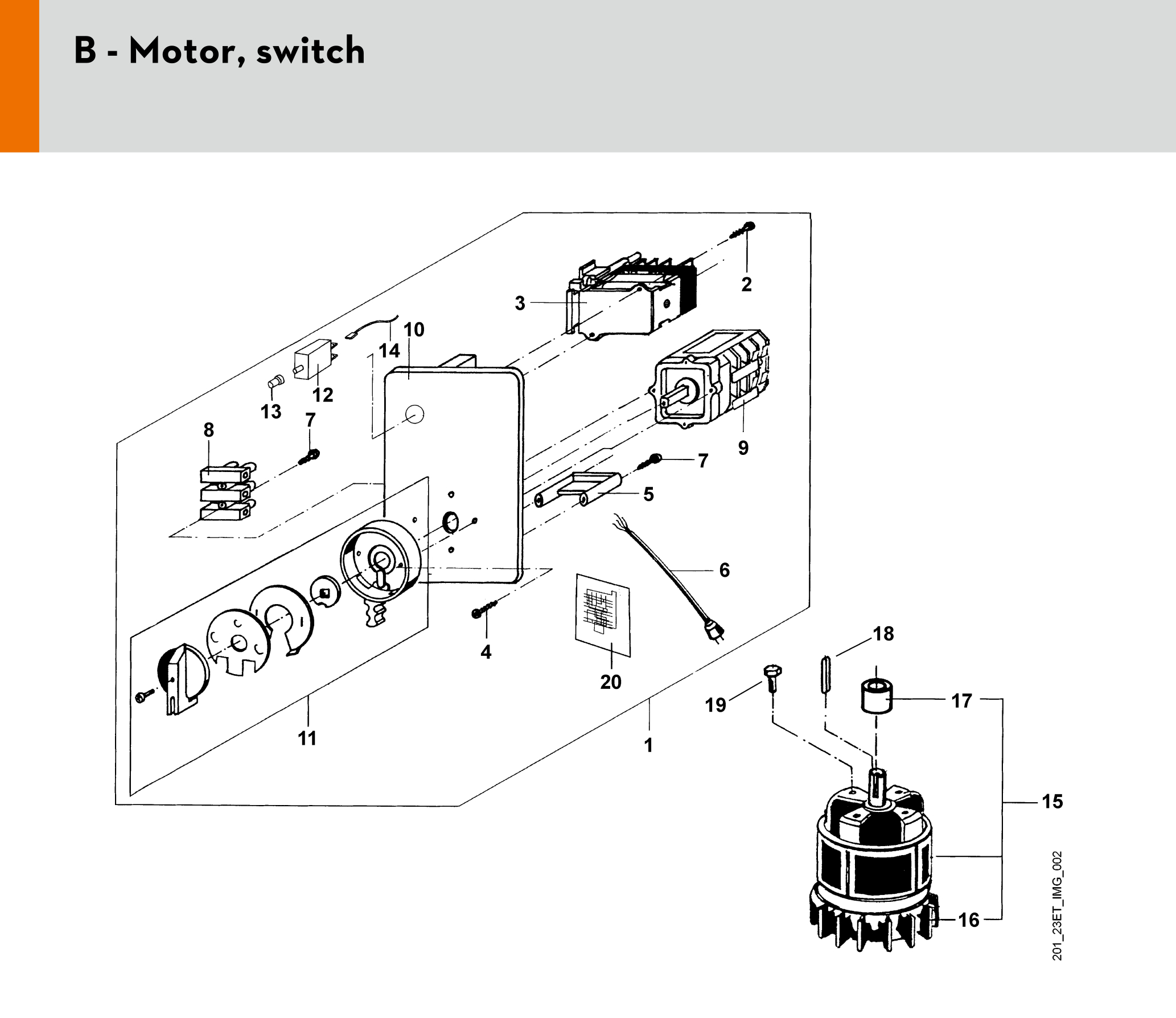 B - Motor, switch

2
3
10
14
12
13
7
8
9
7
5
6
4
20
11
1
18
19
17
15
16

201_23ET_IMG_002